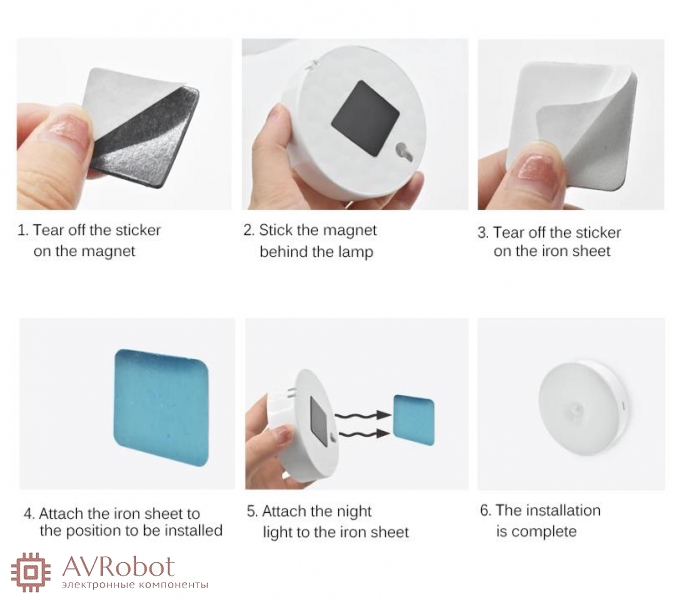 1. Tear off the sticker on the magnet

2. Stick the magnet behind the lamp

3. Tear off the sticker on the iron sheet

4. Attach the iron sheet to the position to be installed

5. Attach the night light to the iron sheet

6. The installation is complete

AVRobot
электронные компоненты